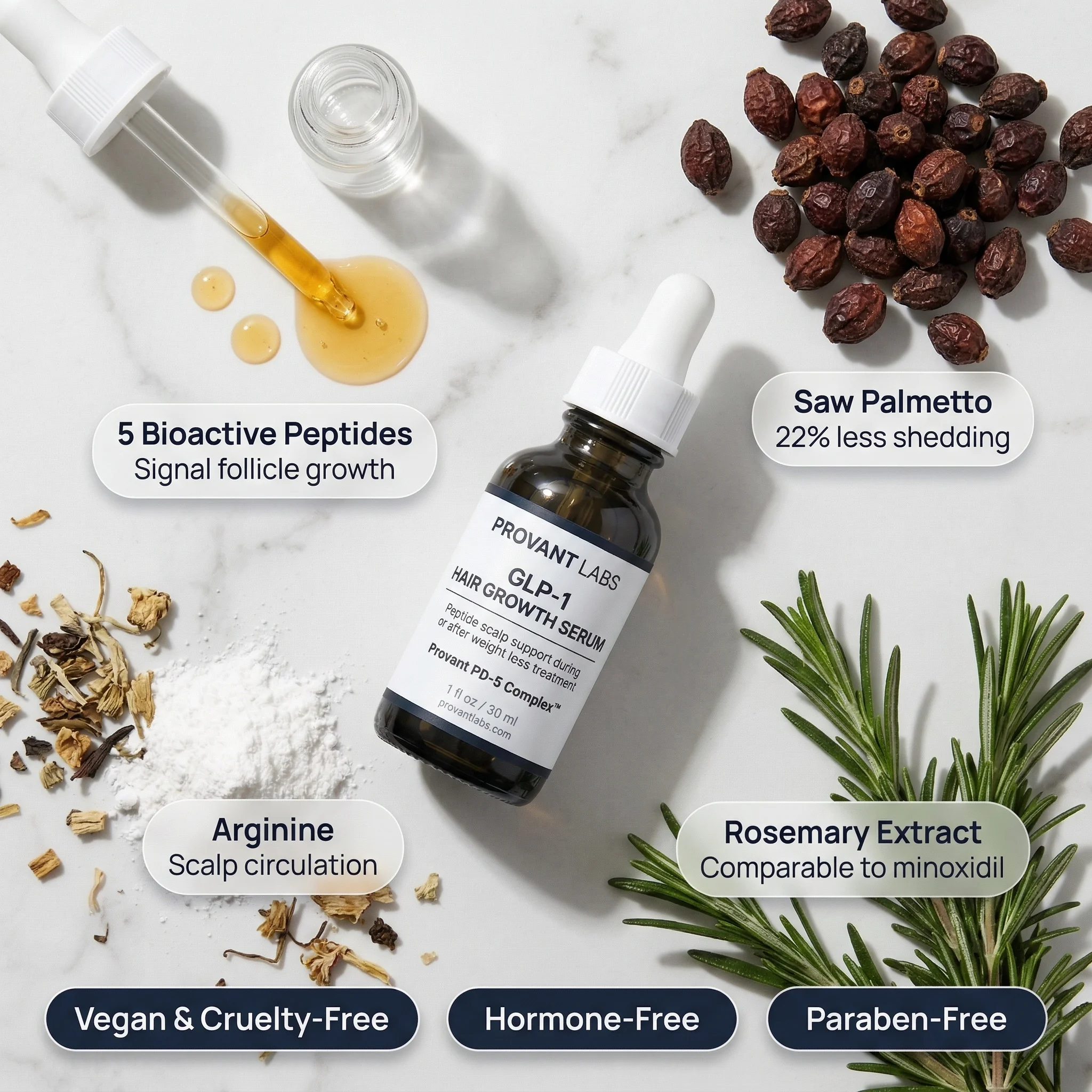 5 Bioactive Peptides
Signal follicle growth

Saw Palmetto
22% less shedding

PROVANT LABS
GLP-1
HAIR GROWTH SERUM
Peptide scalp support during or after weight less treatment
Provant PD-5 Complex™
1 fl oz / 30 ml
provantlabs.com

Arginine
Scalp circulation

Rosemary Extract
Comparable to minoxidil

Vegan & Cruelty-Free

Hormone-Free

Paraben-Free